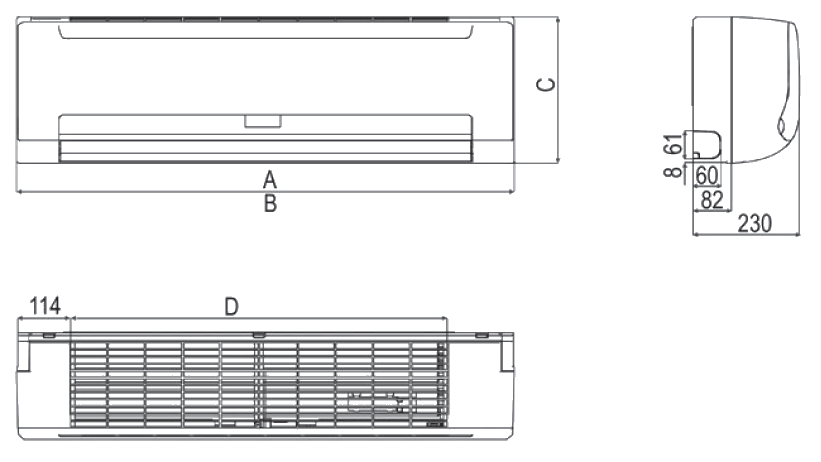 C
A
B
61
8
60
82
230
114
D