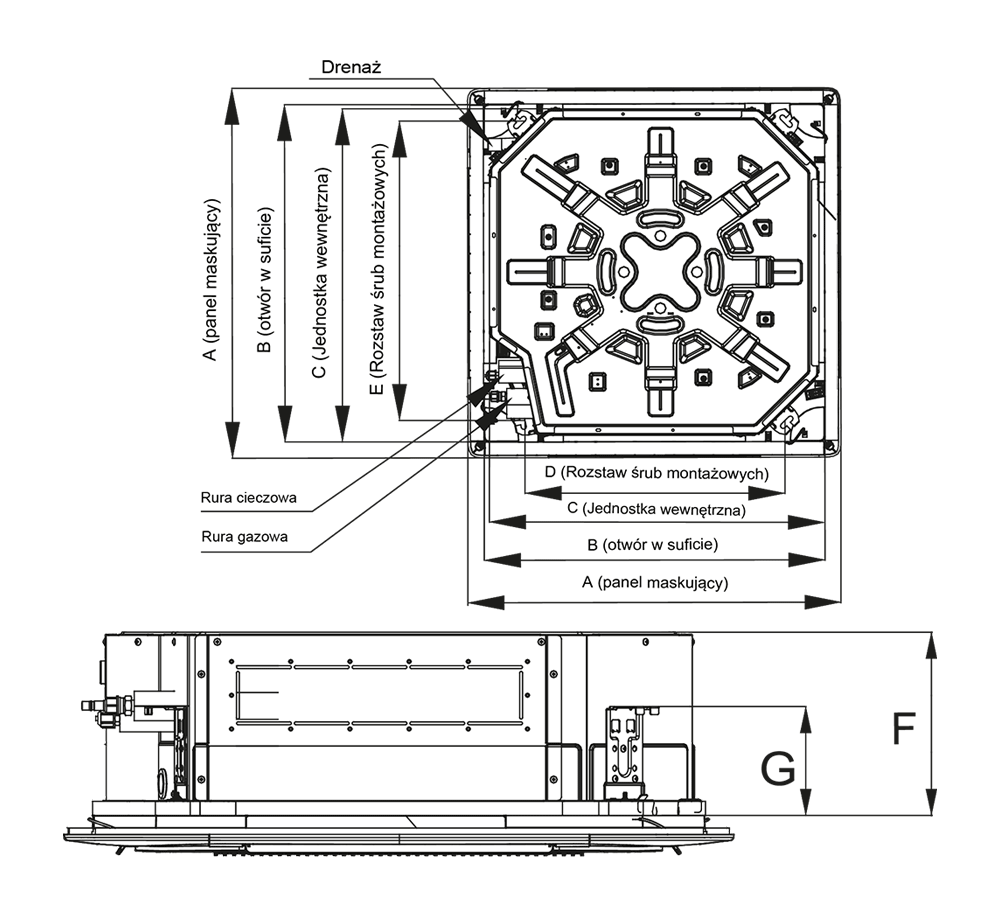 Drenaż

A (panel maskujący)

B (otwór w suficie)

C (Jednostka wewnętrzna)

E (Rozstaw śrub montażowych)

Rura cieczowa

Rura gazowa

D (Rozstaw śrub montażowych)

C (Jednostka wewnętrzna)

B (otwór w suficie)

A (panel maskujący)

G

F