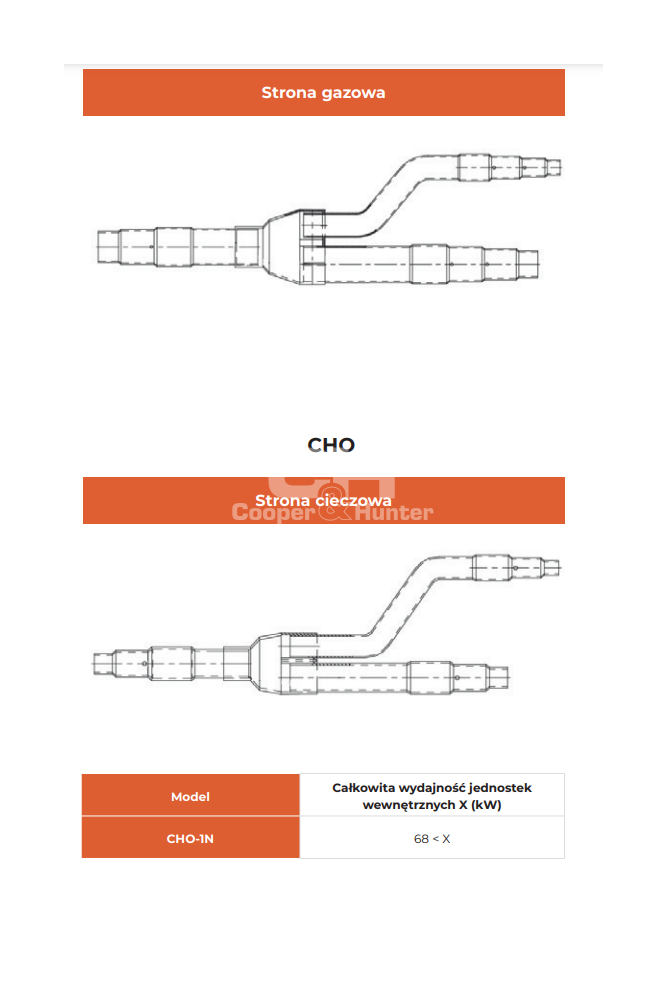 Strona gazowa

CHO

Strona cieczowa

C&H
Cooper & Hunter

| Model | Całkowita wydajność jednostek wewnętrznych X (kW) |
|---|---|
| CHO-IN | 68 < X |